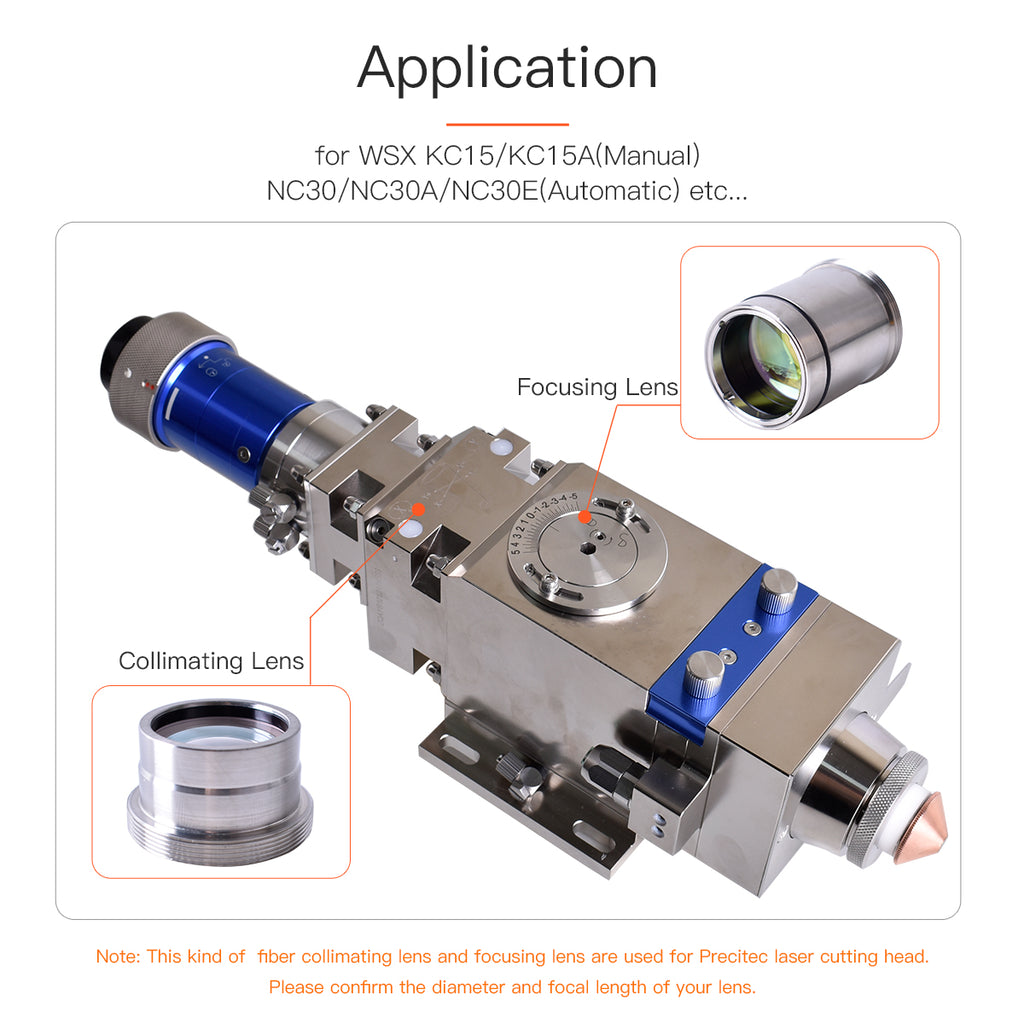 Application

for WSX KC15/KC15A(Manual)
NC30/NC30A/NC30E(Automatic) etc...

Focusing Lens

5 4 3 2 1 0 -1 -2 -3 -4 -5

Collimating Lens

Note: This kind of fiber collimating lens and focusing lens are used for Precitec laser cutting head.
Please confirm the diameter and focal length of your lens.