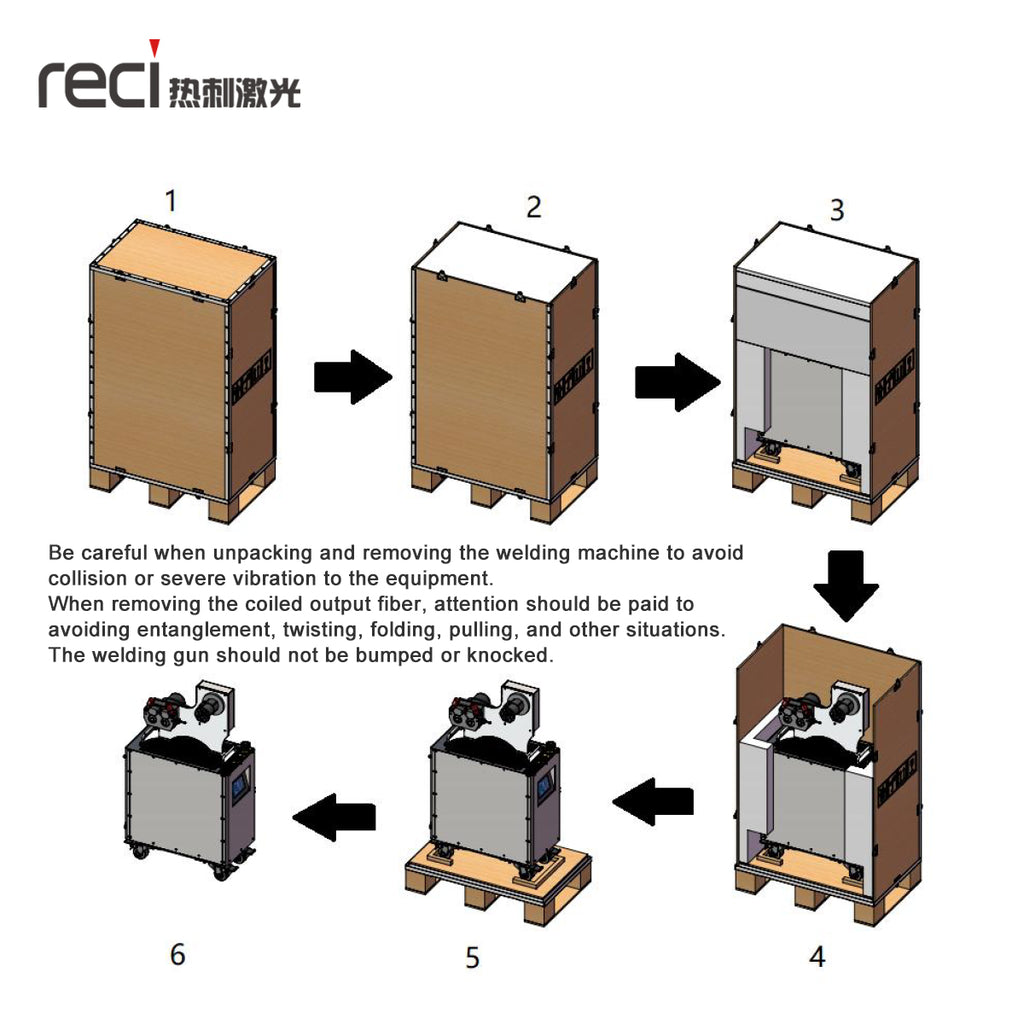 reci 热刺激光

1

2

3

Be careful when unpacking and removing the welding machine to avoid collision or severe vibration to the equipment.
When removing the coiled output fiber, attention should be paid to avoiding entanglement, twisting, folding, pulling, and other situations.
The welding gun should not be bumped or knocked.

6

5

4