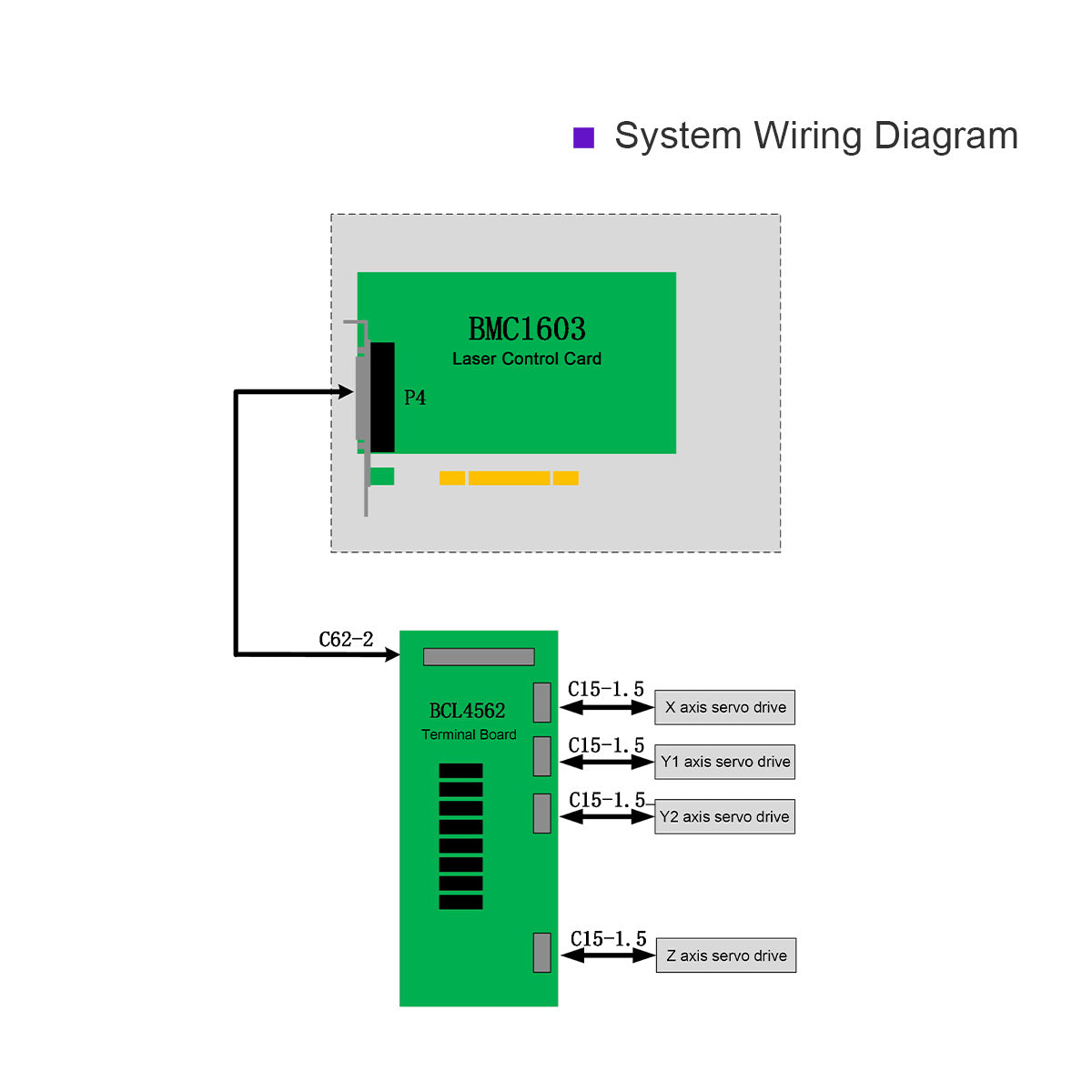 System Wiring Diagram

BMC1603
Laser Control Card

P4

C62-2

BCL4562
Terminal Board

C15-1.5
X axis servo drive

C15-1.5
Y1 axis servo drive

C15-1.5
Y2 axis servo drive

C15-1.5
Z axis servo drive