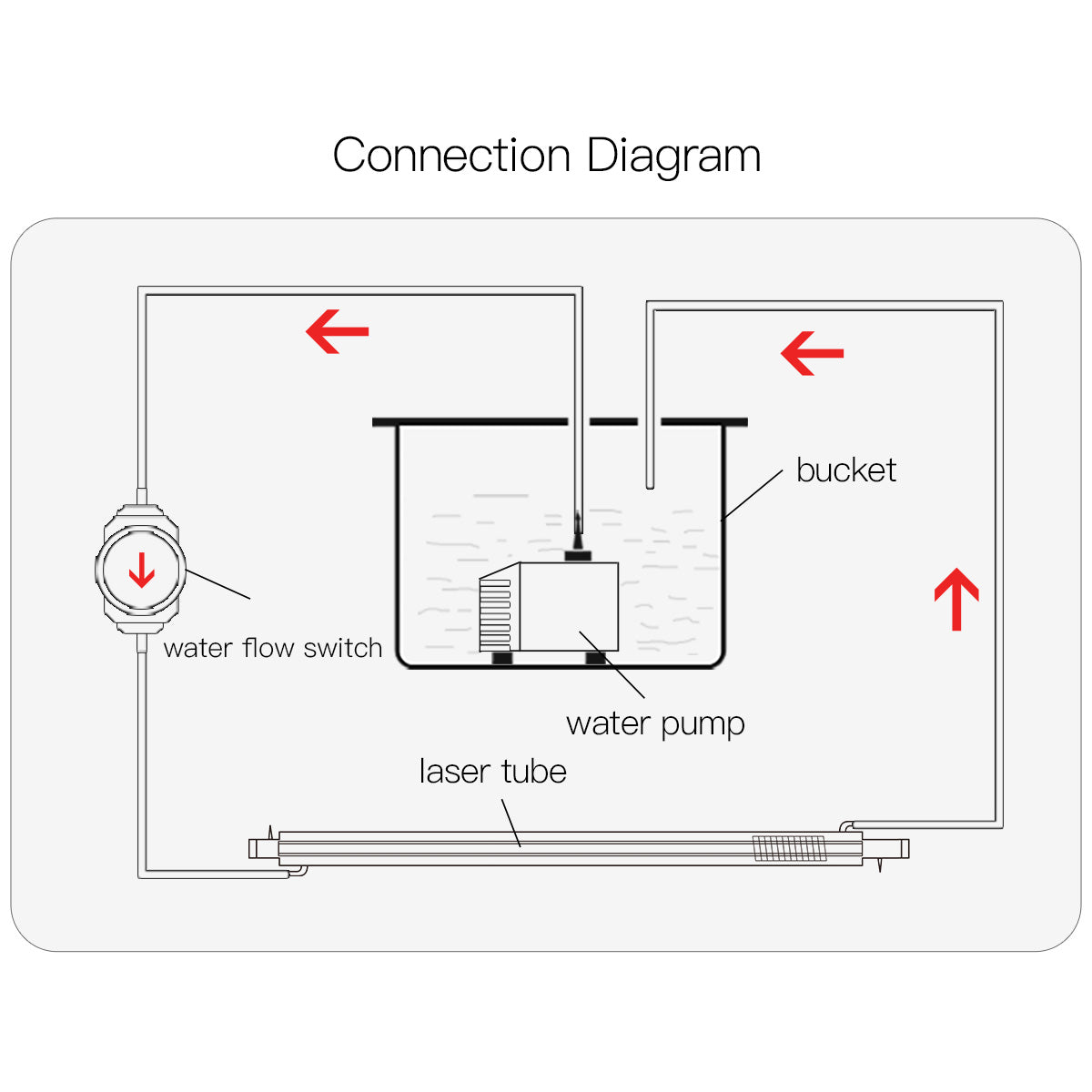 Connection Diagram

bucket

water flow switch

water pump

laser tube