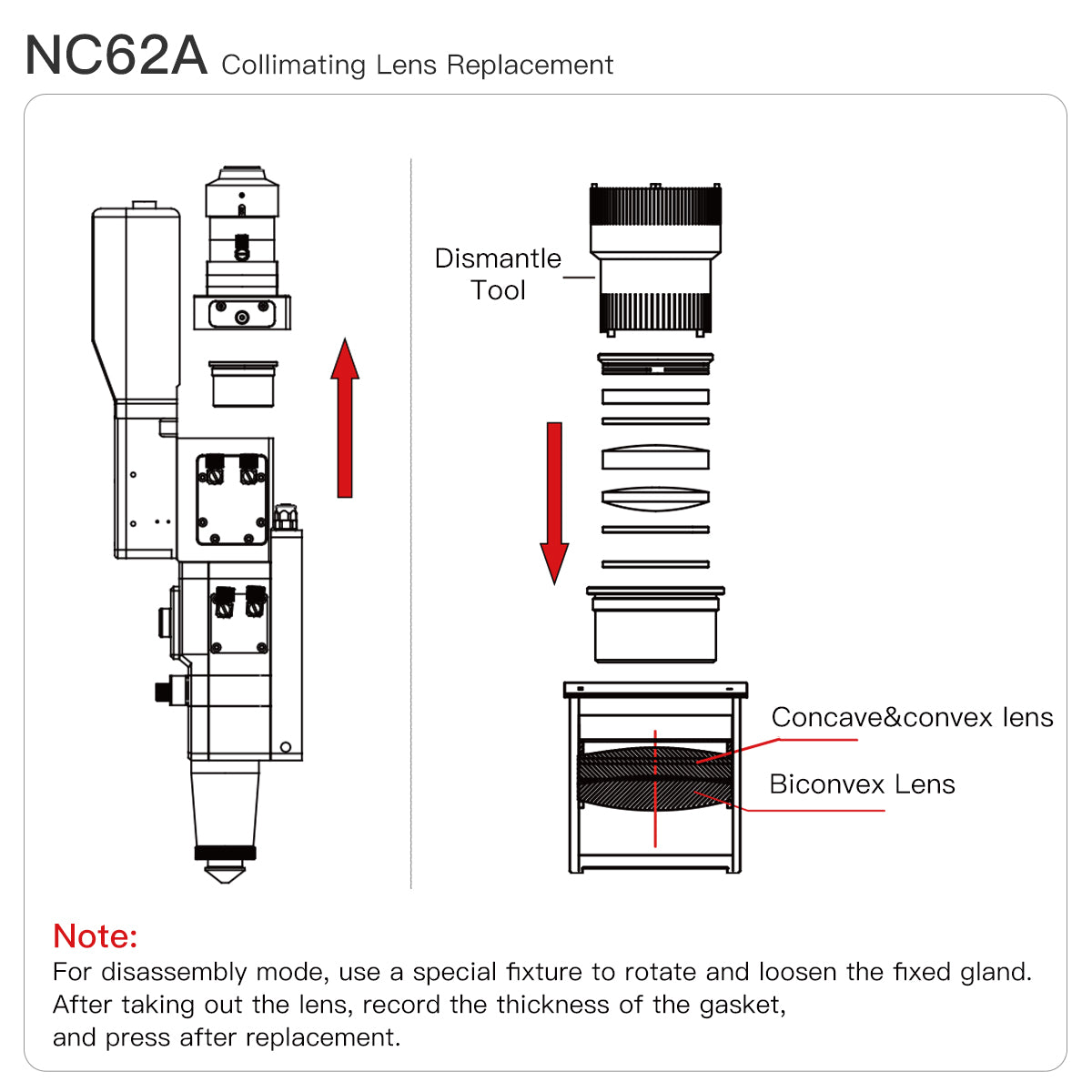 NC62A Collimating Lens Replacement

Dismantle Tool

Concave&convex lens

Biconvex Lens

Note:

For disassembly mode, use a special fixture to rotate and loosen the fixed gland. After taking out the lens, record the thickness of the gasket, and press after replacement.