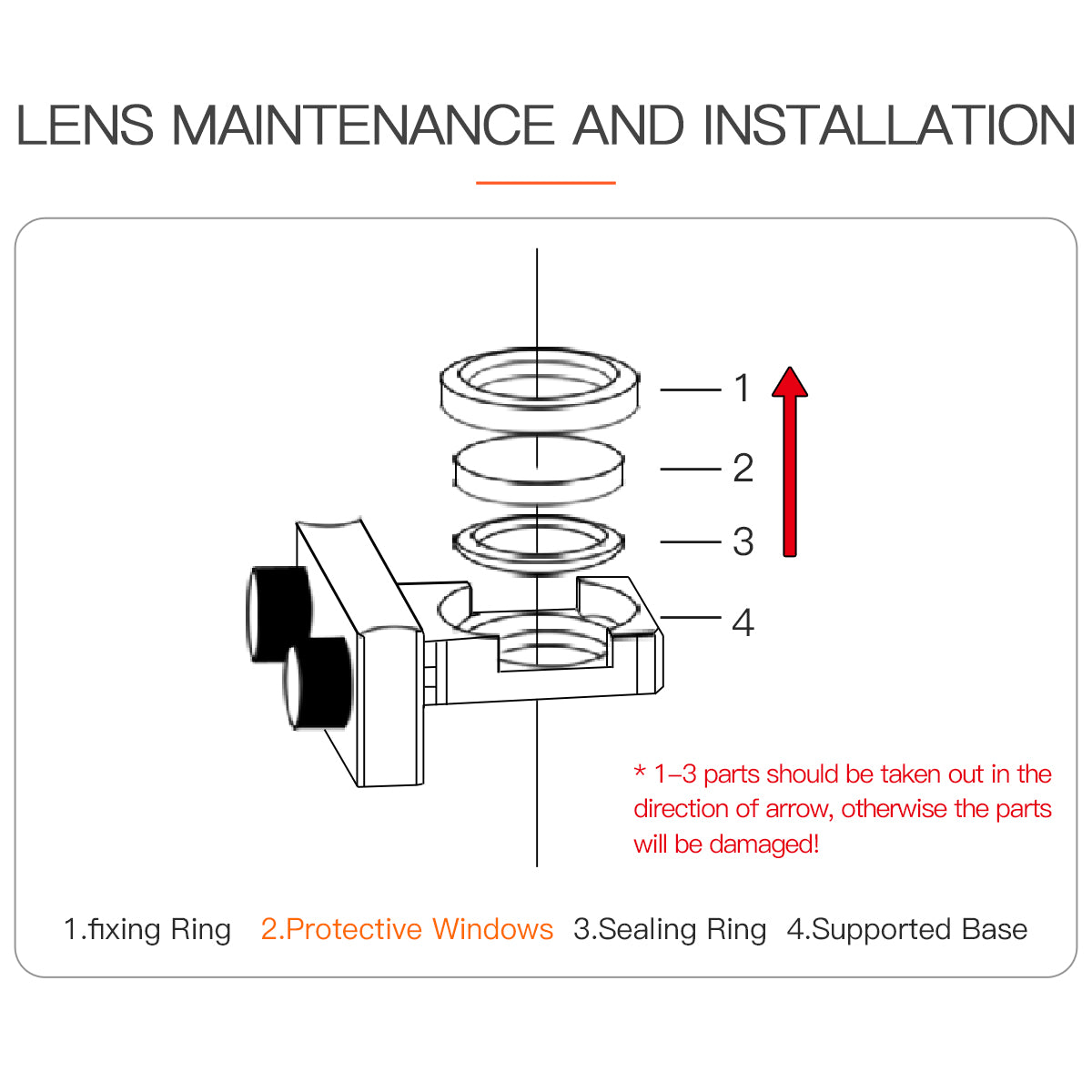 LENS MAINTENANCE AND INSTALLATION

1
2
3
4

* 1–3 parts should be taken out in the direction of arrow, otherwise the parts will be damaged!

1.fixing Ring 2.Protective Windows 3.Sealing Ring 4.Supported Base