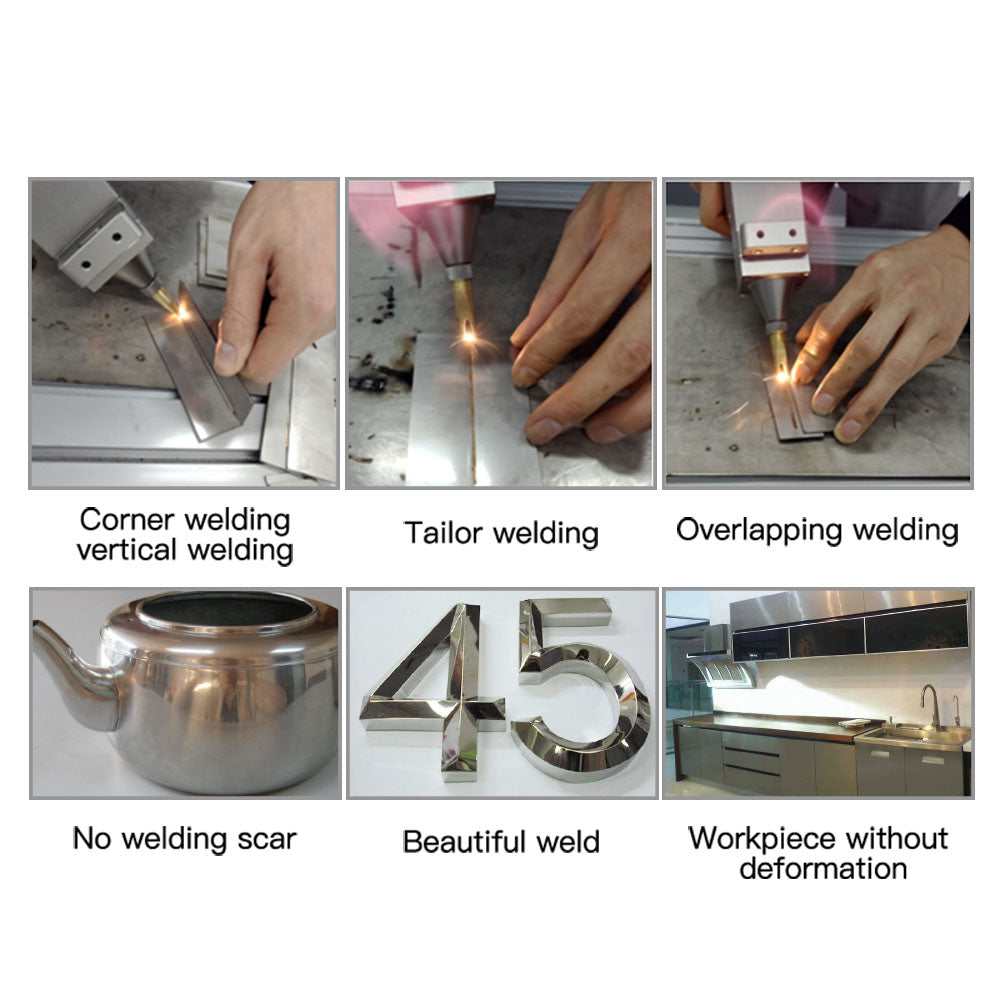 Corner welding
vertical welding

Tailor welding

Overlapping welding

No welding scar

45

Beautiful weld

Workpiece without
deformation