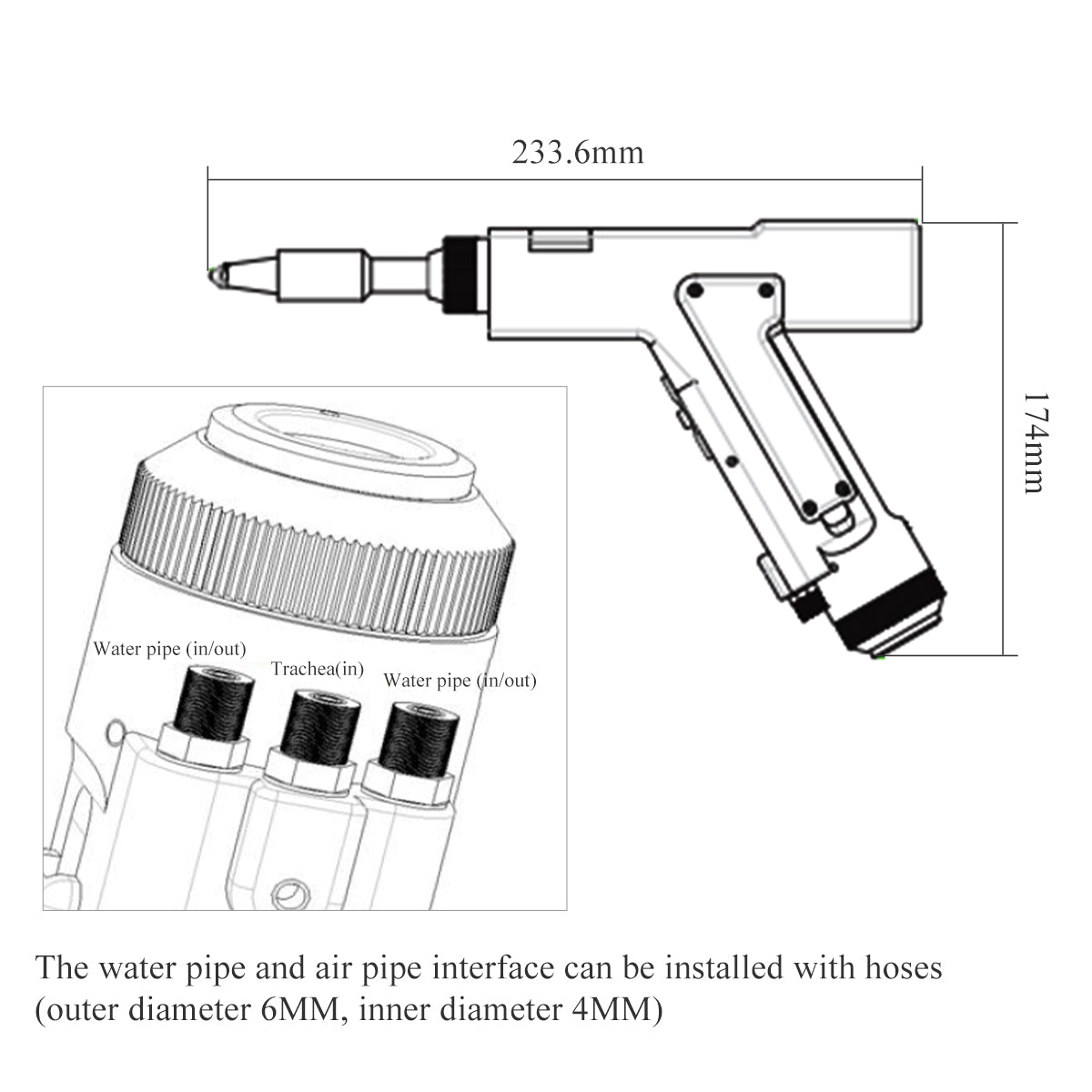 233.6mm

174mm

Water pipe (in/out)

Trachea(in)

Water pipe (in/out)

The water pipe and air pipe interface can be installed with hoses (outer diameter 6MM, inner diameter 4MM)