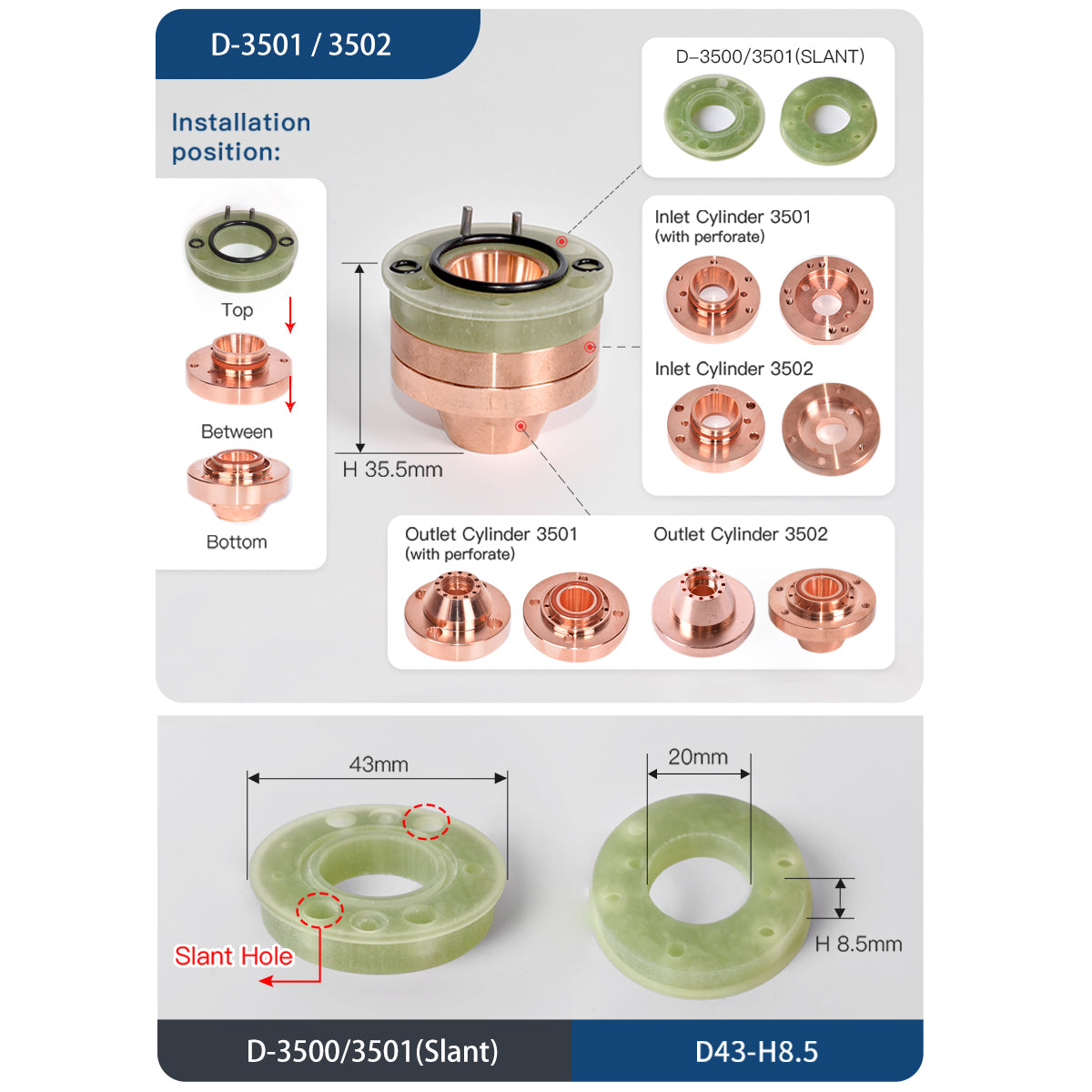 D-3501 / 3502

Installation position:

Top

Between

Bottom

H 35.5mm

D-3500/3501(SLANT)

Inlet Cylinder 3501
(with perforate)

Inlet Cylinder 3502

Outlet Cylinder 3501
(with perforate)

Outlet Cylinder 3502

43mm

Slant Hole

20mm

H 8.5mm

D-3500/3501(Slant)

D43-H8.5