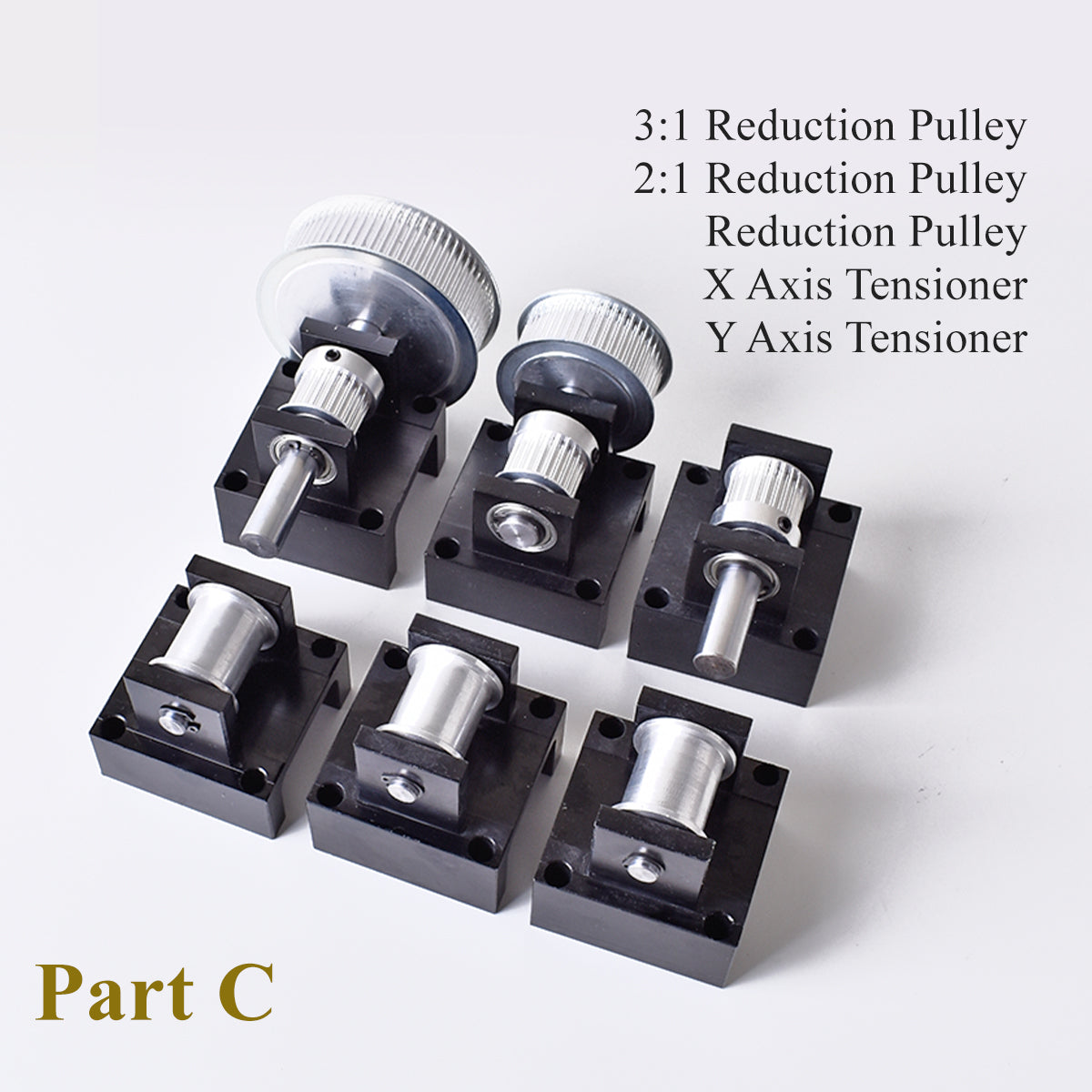 3:1 Reduction Pulley
2:1 Reduction Pulley
Reduction Pulley
X Axis Tensioner
Y Axis Tensioner

Part C