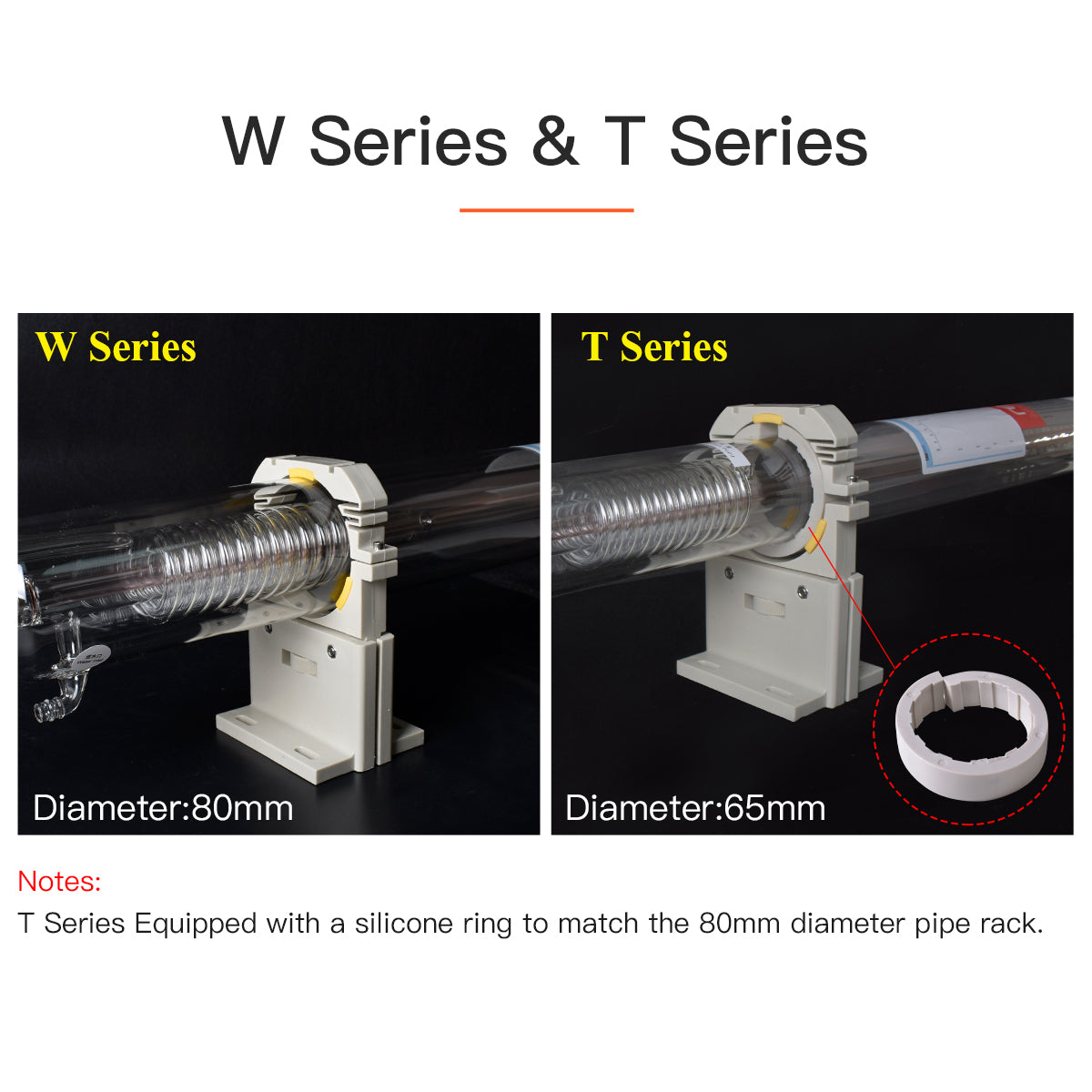 W Series & T Series

W Series

Diameter:80mm

T Series

Diameter:65mm

Notes:
T Series Equipped with a silicone ring to match the 80mm diameter pipe rack.