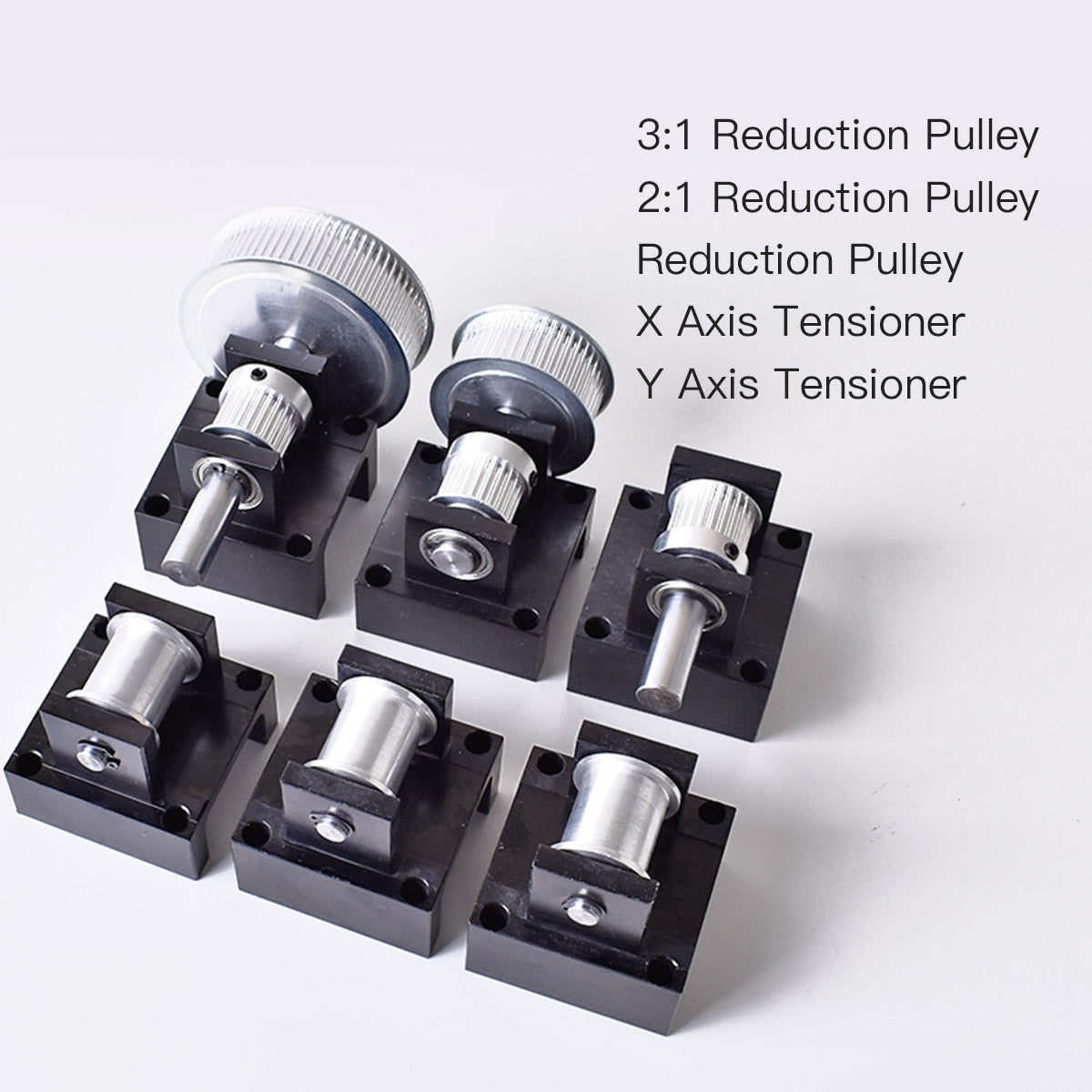 3:1 Reduction Pulley
2:1 Reduction Pulley
Reduction Pulley
X Axis Tensioner
Y Axis Tensioner