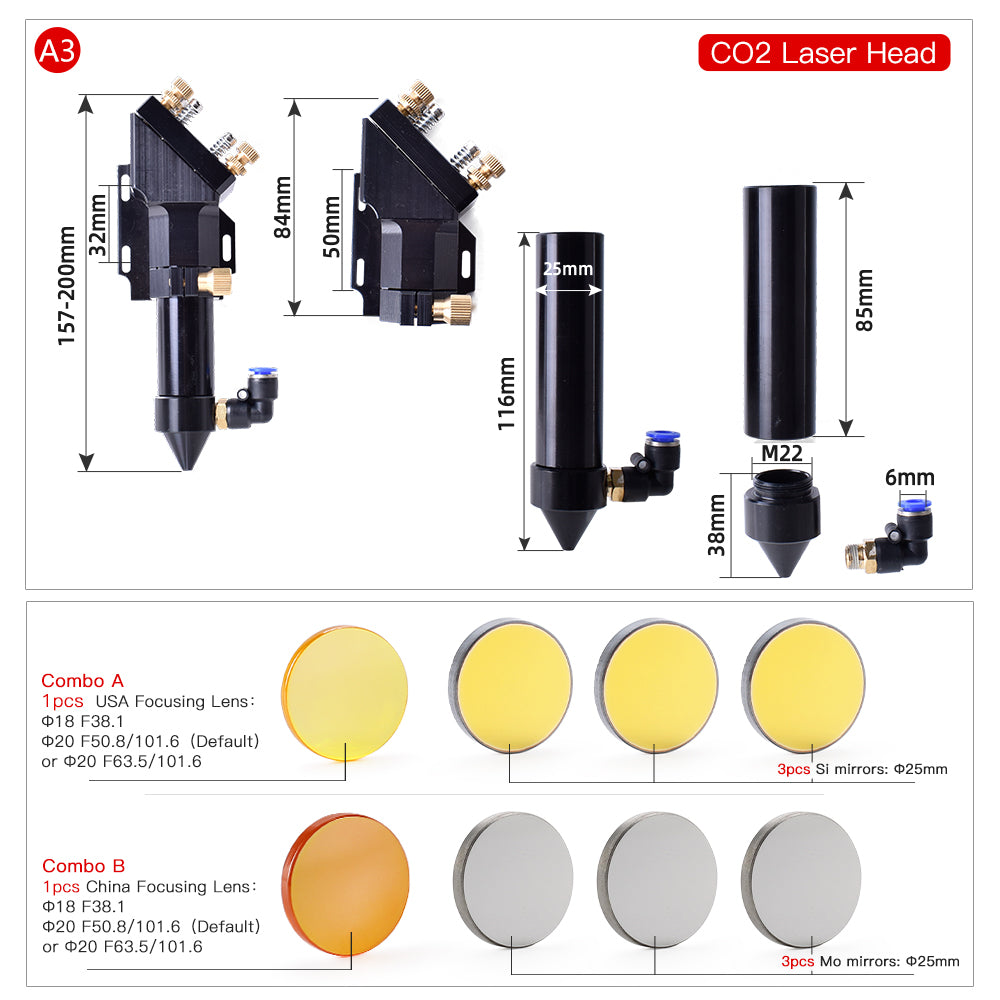 A3

CO2 Laser Head

157-200mm
32mm
84mm
50mm
25mm
116mm
85mm
M22
38mm
6mm

Combo A
1pcs USA Focusing Lens:
Φ18 F38.1
Φ20 F50.8/101.6 (Default)
or Φ20 F63.5/101.6

3pcs Si mirrors: Φ25mm

Combo B
1pcs China Focusing Lens:
Φ18 F38.1
Φ20 F50.8/101.6 (Default)
or Φ20 F63.5/101.6

3pcs Mo mirrors: Φ25mm