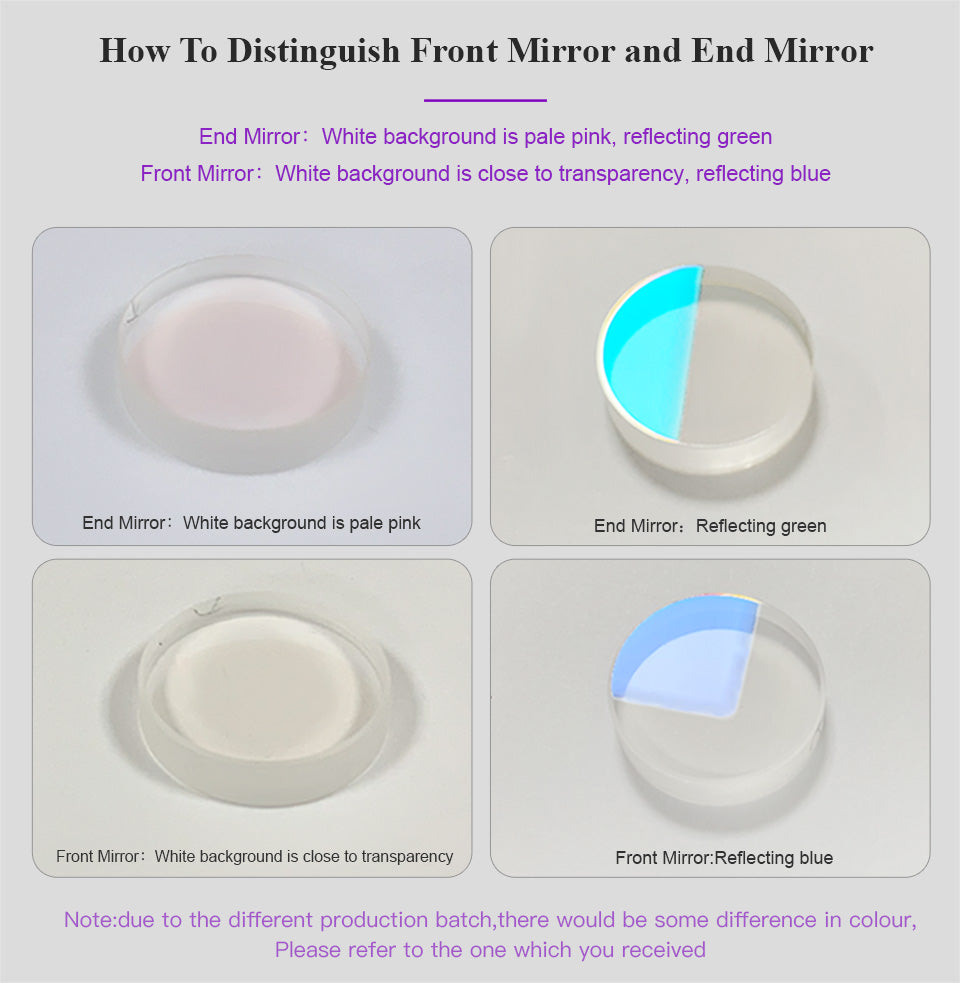 How To Distinguish Front Mirror and End Mirror

End Mirror：White background is pale pink, reflecting green
Front Mirror：White background is close to transparency, reflecting blue

End Mirror：White background is pale pink

End Mirror：Reflecting green

Front Mirror：White background is close to transparency

Front Mirror:Reflecting blue

Note:due to the different production batch,there would be some difference in colour,
Please refer to the one which you received